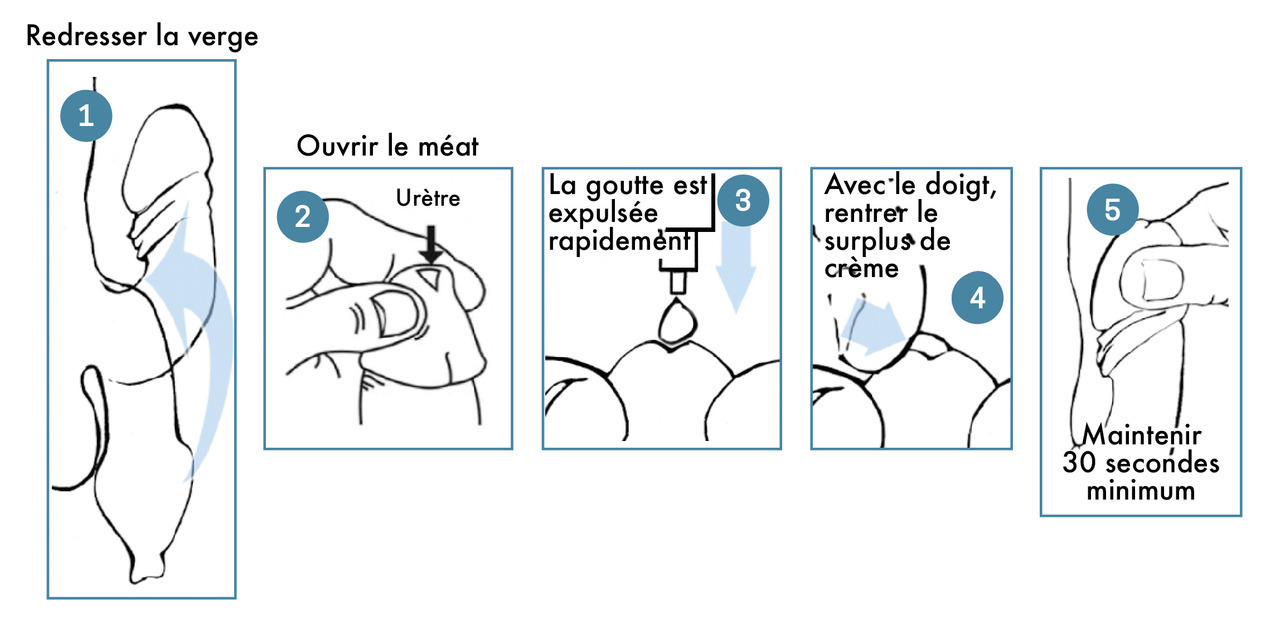 Redresser la verge

1

Ouvrir le méat

2

Urètre

La goutte est expulsée rapidement

3

Avec le doigt, rentrer le surplus de crème

4

5

Maintenir 30 secondes minimum